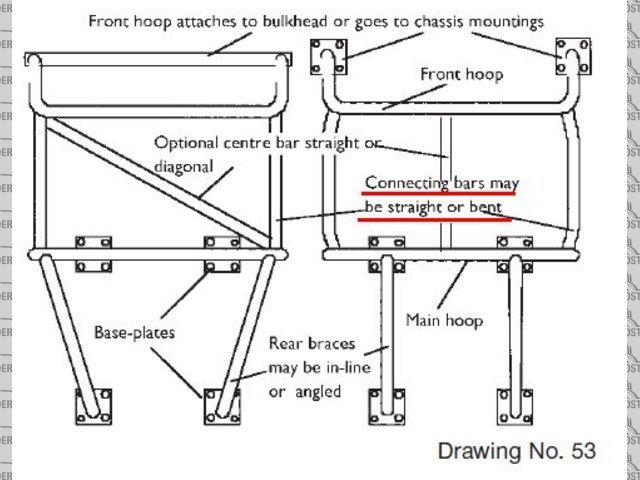 Front hoop attaches to bulkhead or goes to chassis mountings

Front hoop

Optional centre bar straight or diagonal

Connecting bars may be straight or bent

Base-plates

Rear braces may be in-line or angled

Main hoop

Drawing No. 53