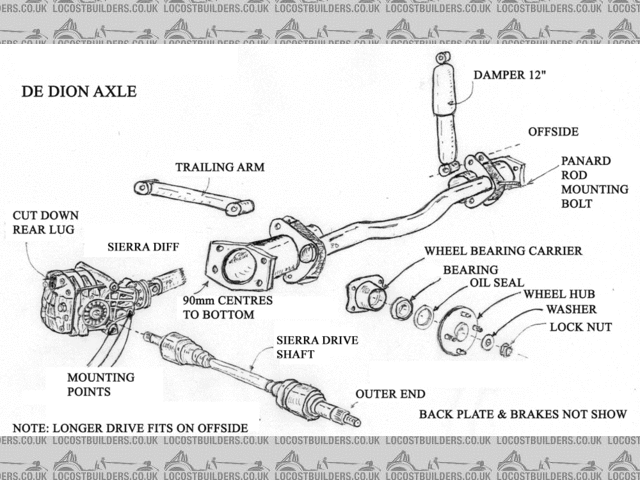 LOCOSTBUILDERS.CO.UK LOCOSTBUILDERS.CO.UK LOCOSTBUILDERS.CO.UK LOCOSTBUILDERS.CO.UK LOCOSTBUILDERS.CO.UK

DE DION AXLE

DAMPER 12"

OFFSIDE

PANARD ROD MOUNTING BOLT

TRAILING ARM

CUT DOWN REAR LUG

SIERRA DIFF

WHEEL BEARING CARRIER

BEARING

OIL SEAL

WHEEL HUB

WASHER

LOCK NUT

90mm CENTRES TO BOTTOM

SIERRA DRIVE SHAFT

MOUNTING POINTS

OUTER END

BACK PLATE & BRAKES NOT SHOW

NOTE: LONGER DRIVE FITS ON OFFSIDE

LOCOSTBUILDERS.CO.UK LOCOSTBUILDERS.CO.UK LOCOSTBUILDERS.CO.UK LOCOSTBUILDERS.CO.UK LOCOSTBUILDERS.CO.UK