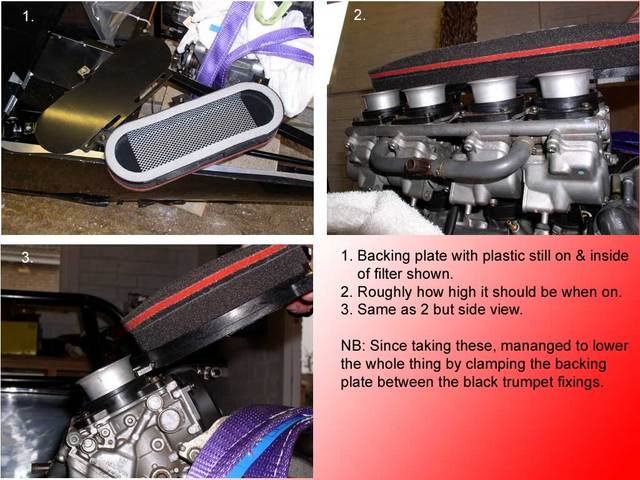 1.

2.

3.

1. Backing plate with plastic still on & inside of filter shown.
2. Roughly how high it should be when on.
3. Same as 2 but side view.

NB: Since taking these, mananged to lower the whole thing by clamping the backing plate between the black trumpet fixings.