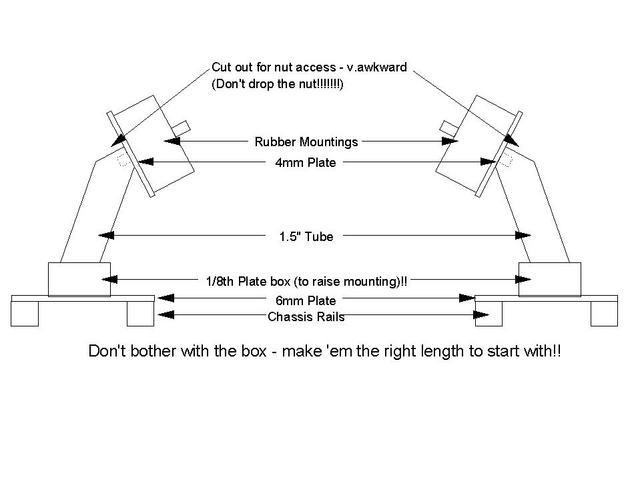 Cut out for nut access - v.awkward
(Don't drop the nut!!!!!!!)

Rubber Mountings

4mm Plate

1.5" Tube

1/8th Plate box (to raise mounting)!!

6mm Plate

Chassis Rails

Don't bother with the box - make 'em the right length to start with!!